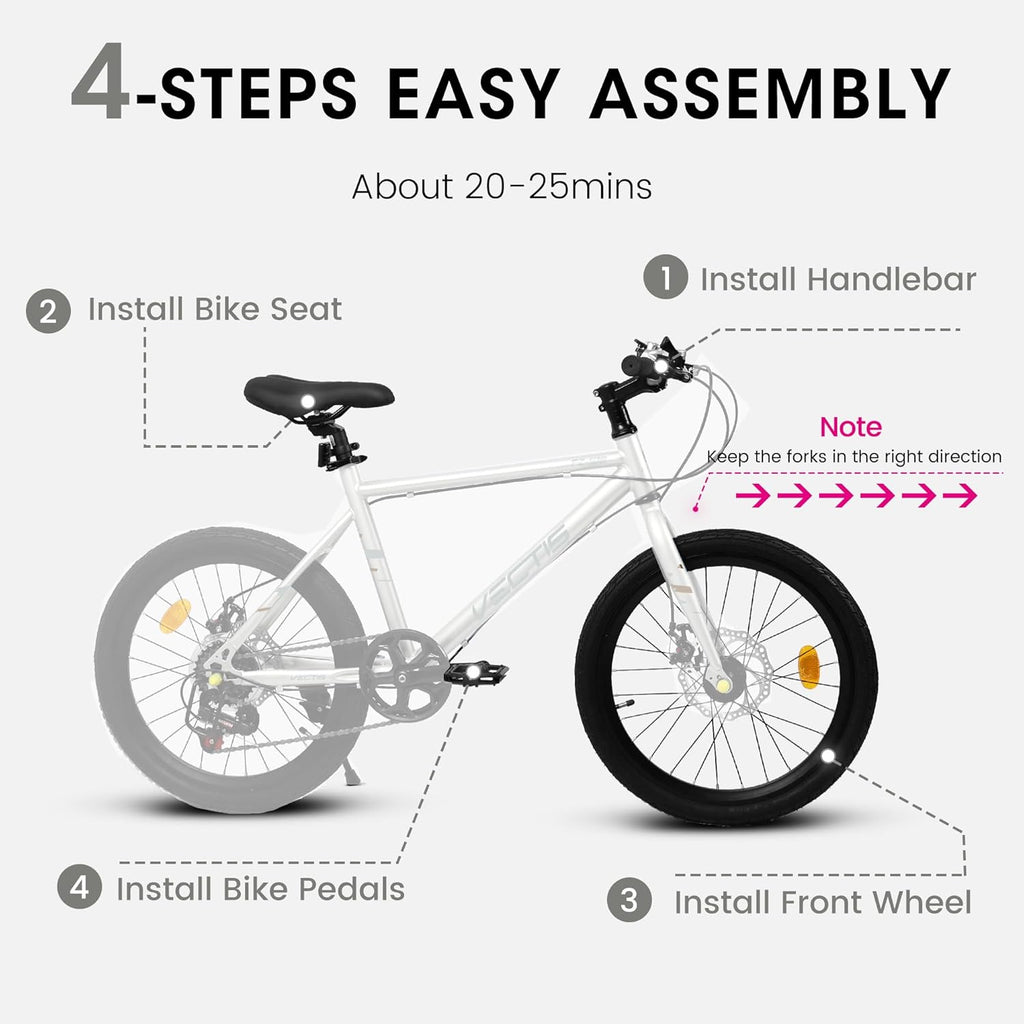 4-STEPS EASY ASSEMBLY

About 20-25mins

1 Install Handlebar

2 Install Bike Seat

Note
Keep the forks in the right direction

VECTIS

4 Install Bike Pedals

3 Install Front Wheel